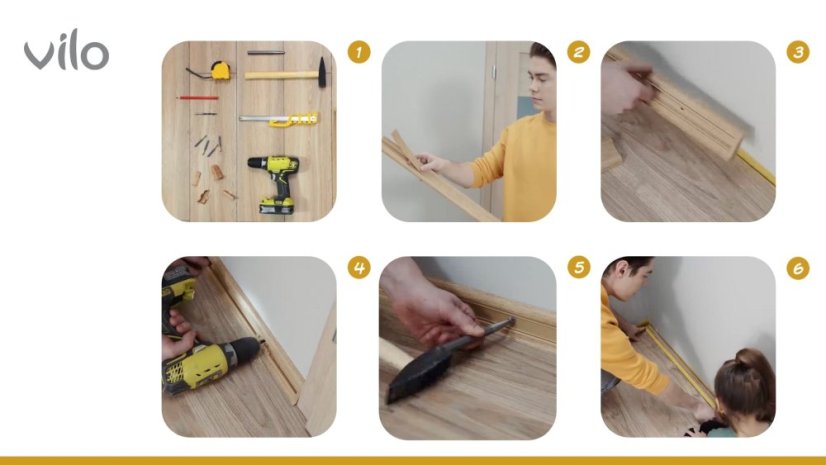 vilo

1

2

3

4

5

6