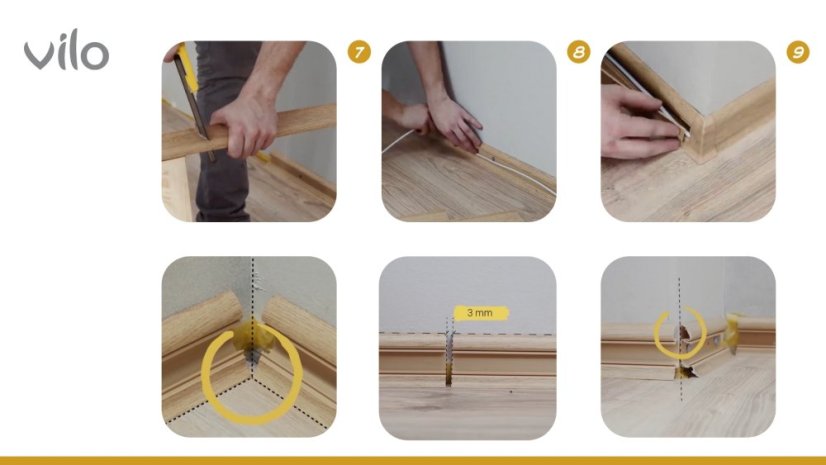 vilo

7

8

9

3 mm